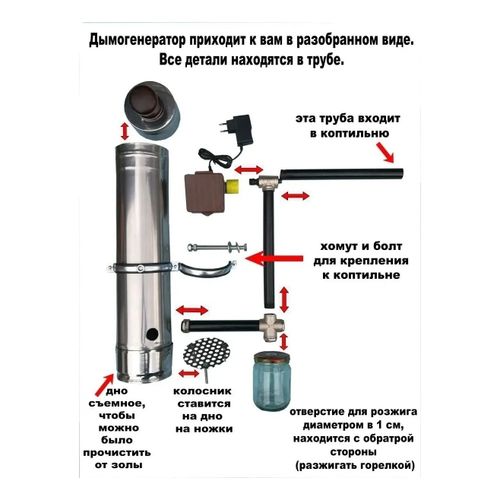 Дымогенератор приходит к вам в разобранном виде. Все детали находятся в трубе.

эта труба входит в коптильню

хомут и болт для крепления к коптильне

дно съемное, чтобы можно было прочистить от золы

колосник ставится на дно на ножки

отверстие для розжига диаметром в 1 см, находится с обратрой стороны (разжигать горелкой)